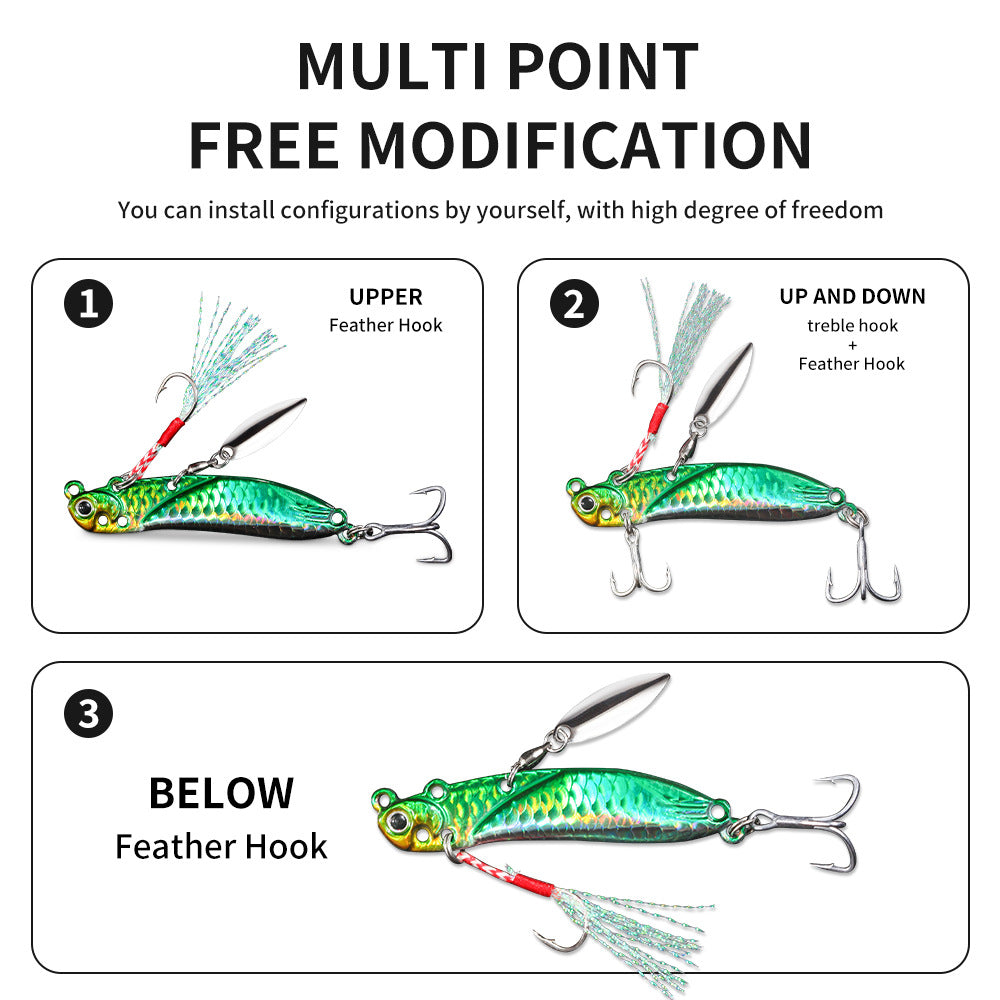 MULTI POINT
FREE MODIFICATION

You can install configurations by yourself, with high degree of freedom

1

UPPER
Feather Hook

2

UP AND DOWN
treble hook
+
Feather Hook

3

BELOW
Feather Hook