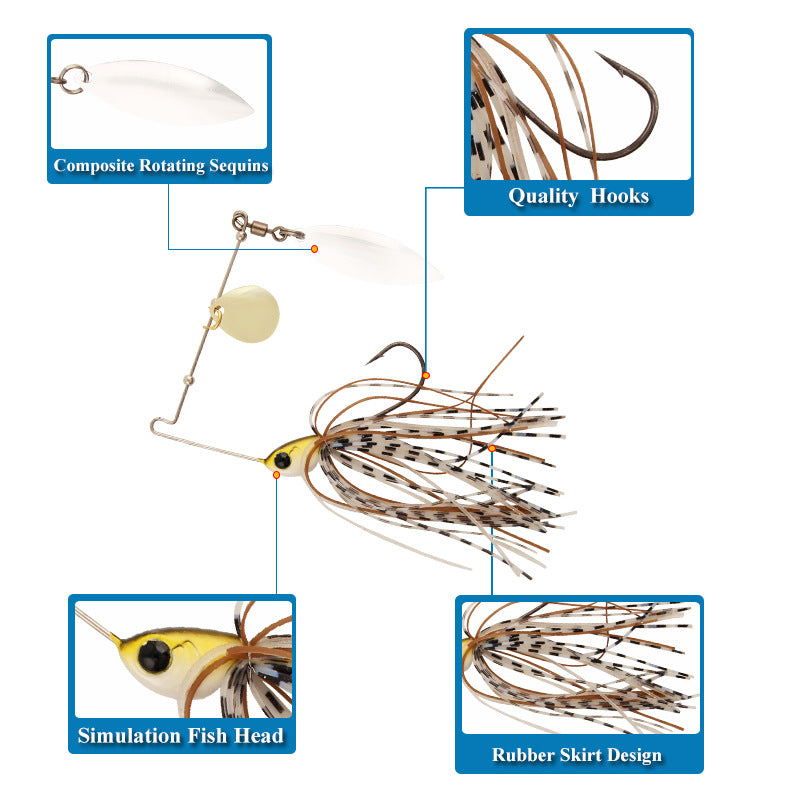 Composite Rotating Sequins

Quality Hooks

Simulation Fish Head

Rubber Skirt Design